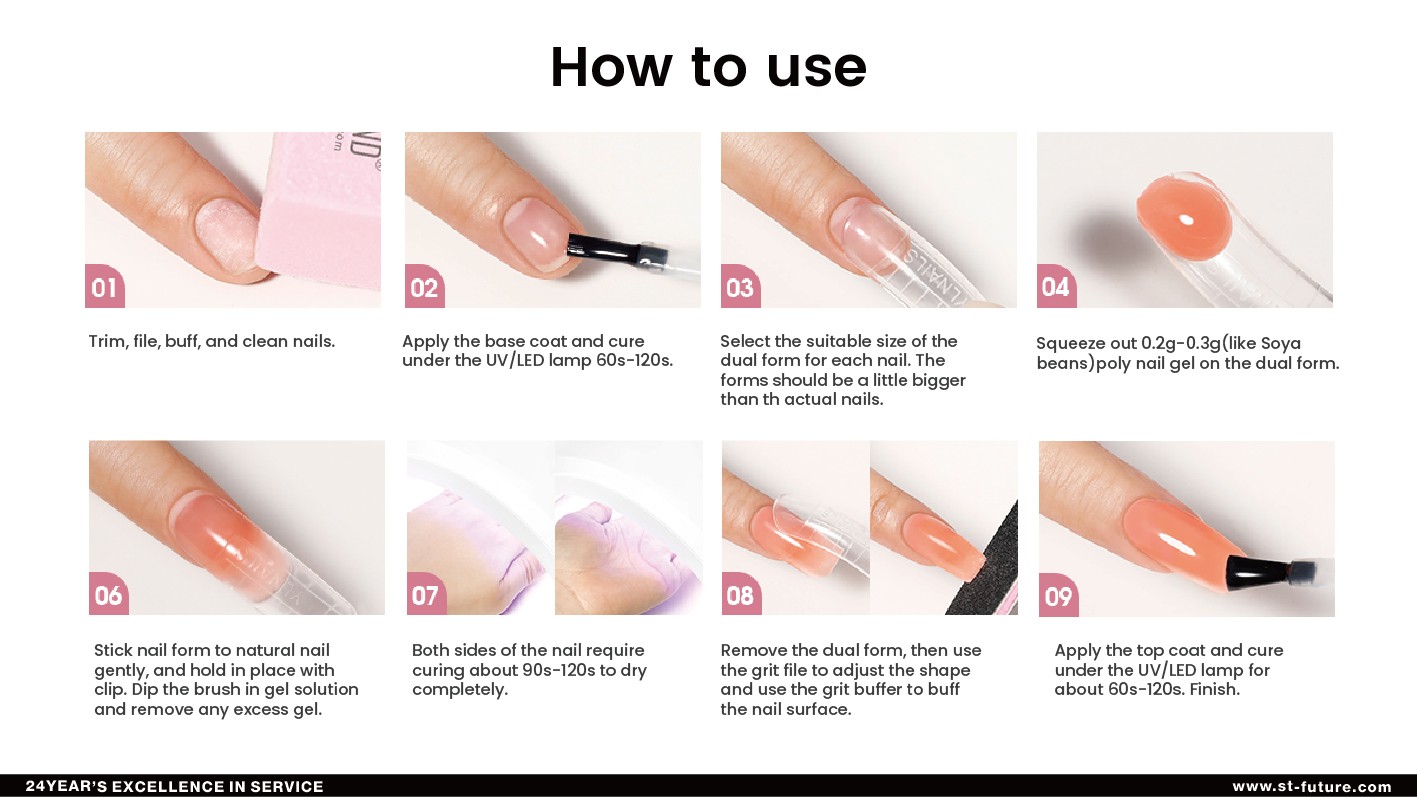 How to use

01

Trim, file, buff, and clean nails.

02

Apply the base coat and cure under the UV/LED lamp 60s-120s.

03

Select the suitable size of the dual form for each nail. The forms should be a little bigger than th actual nails.

04

Squeeze out 0.2g-0.3g(like Soya beans)poly nail gel on the dual form.

06

Stick nail form to natural nail gently, and hold in place with clip. Dip the brush in gel solution and remove any excess gel.

07

Both sides of the nail require curing about 90s-120s to dry completely.

08

Remove the dual form, then use the grit file to adjust the shape and use the grit buffer to buff the nail surface.

09

Apply the top coat and cure under the UV/LED lamp for about 60s-120s. Finish.

24YEAR'S EXCELLENCE IN SERVICE

www.st-future.com