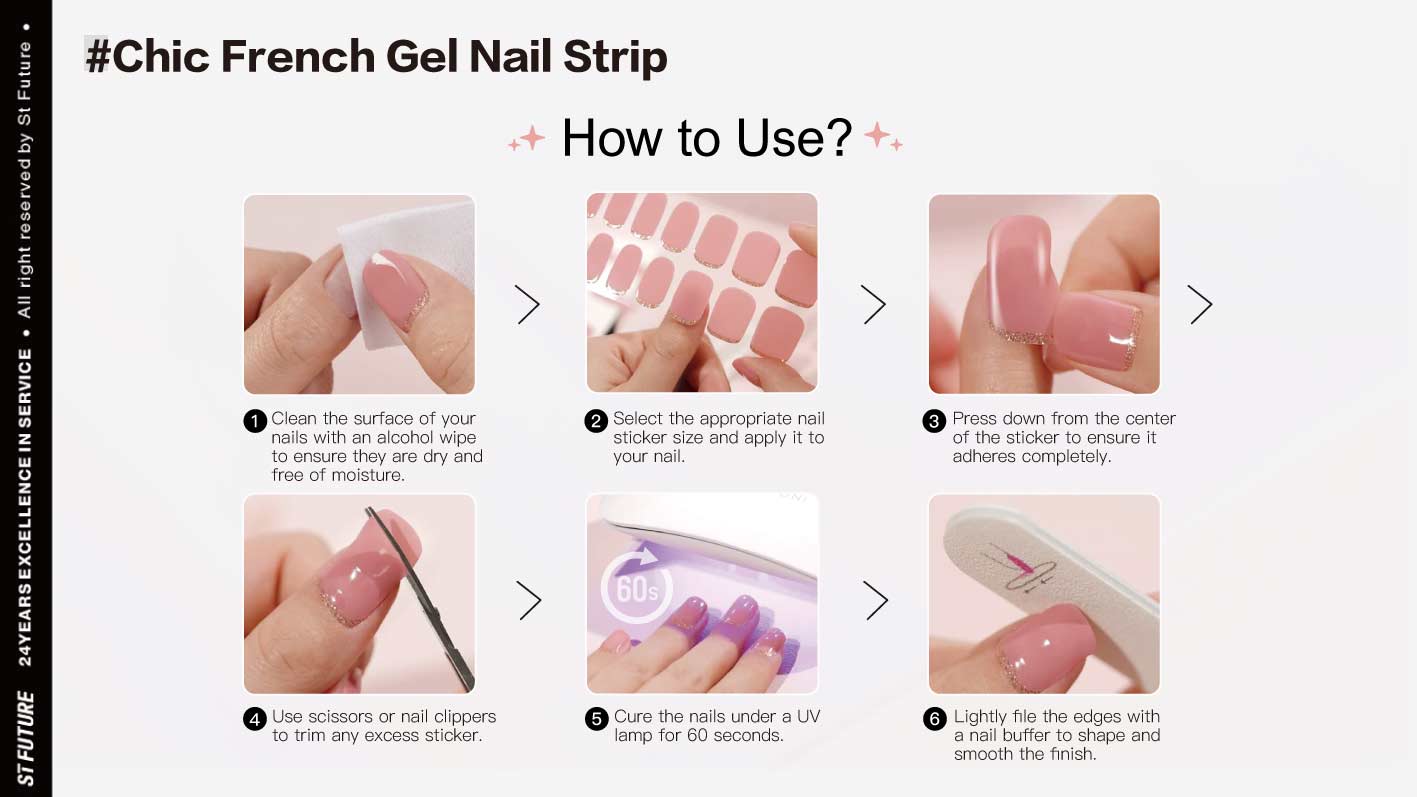 ST FUTURE 24YEARS EXCELLENCE IN SERVICE • All right reserved by St Future •

#Chic French Gel Nail Strip

How to Use?

1 Clean the surface of your nails with an alcohol wipe to ensure they are dry and free of moisture.

2 Select the appropriate nail sticker size and apply it to your nail.

3 Press down from the center of the sticker to ensure it adheres completely.

4 Use scissors or nail clippers to trim any excess sticker.

60s

5 Cure the nails under a UV lamp for 60 seconds.

6 Lightly file the edges with a nail buffer to shape and smooth the finish.