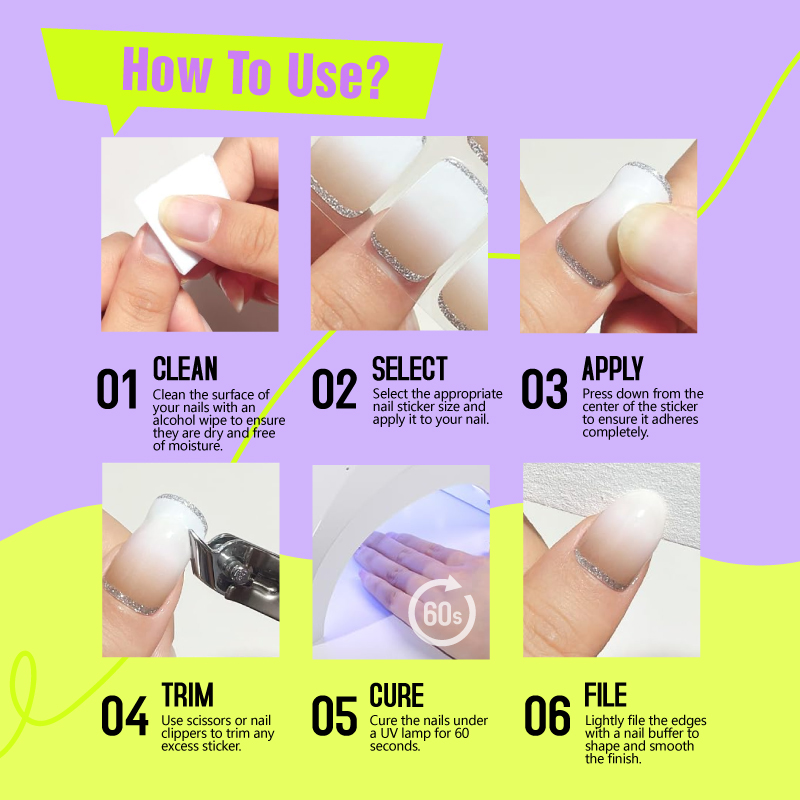 How To Use?

01 CLEAN
Clean the surface of your nails with an alcohol wipe to ensure they are dry and free of moisture.

02 SELECT
Select the appropriate nail sticker size and apply it to your nail.

03 APPLY
Press down from the center of the sticker to ensure it adheres completely.

60s

04 TRIM
Use scissors or nail clippers to trim any excess sticker.

05 CURE
Cure the nails under a UV lamp for 60 seconds.

06 FILE
Lightly file the edges with a nail buffer to shape and smooth the finish.