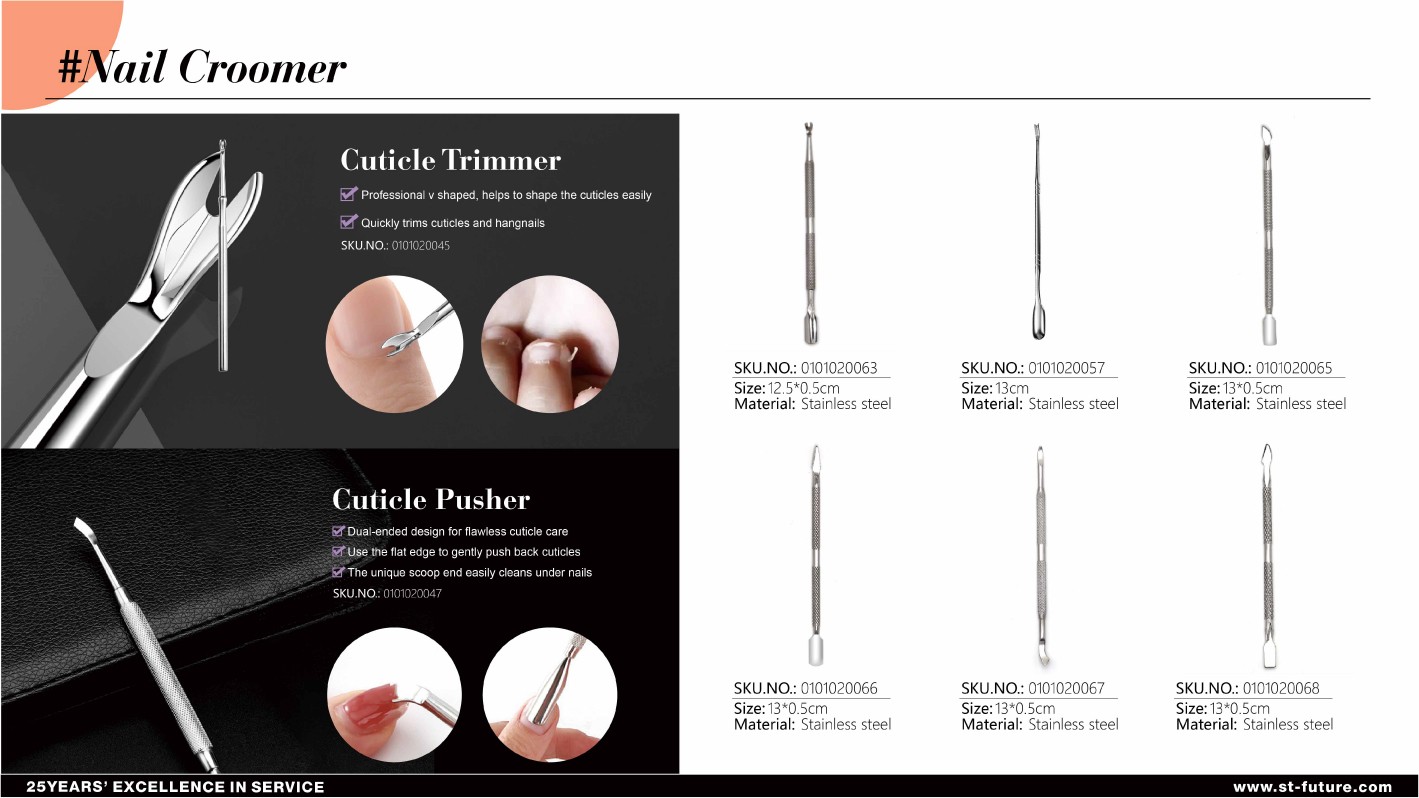 #Nail Croomer

Cuticle Trimmer

Professional v shaped, helps to shape the cuticles easily

Quickly trims cuticles and hangnails

SKU.NO.: 0101020045

Cuticle Pusher

Dual-ended design for flawless cuticle care

Use the flat edge to gently push back cuticles

The unique scoop end easily cleans under nails

SKU.NO.: 0101020047

SKU.NO.: 0101020063
Size: 12.5*0.5cm
Material: Stainless steel

SKU.NO.: 0101020057
Size: 13cm
Material: Stainless steel

SKU.NO.: 0101020065
Size: 13*0.5cm
Material: Stainless steel

SKU.NO.: 0101020066
Size: 13*0.5cm
Material: Stainless steel

SKU.NO.: 0101020067
Size: 13*0.5cm
Material: Stainless steel

SKU.NO.: 0101020068
Size: 13*0.5cm
Material: Stainless steel

25YEARS' EXCELLENCE IN SERVICE

www.st-future.com